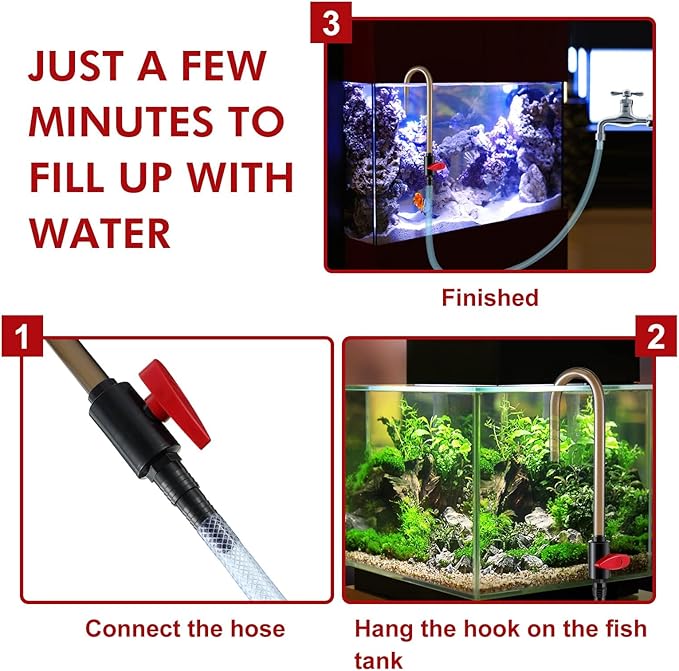 JUST A FEW MINUTES TO FILL UP WITH WATER

3

Finished

1

Connect the hose

2

Hang the hook on the fish tank