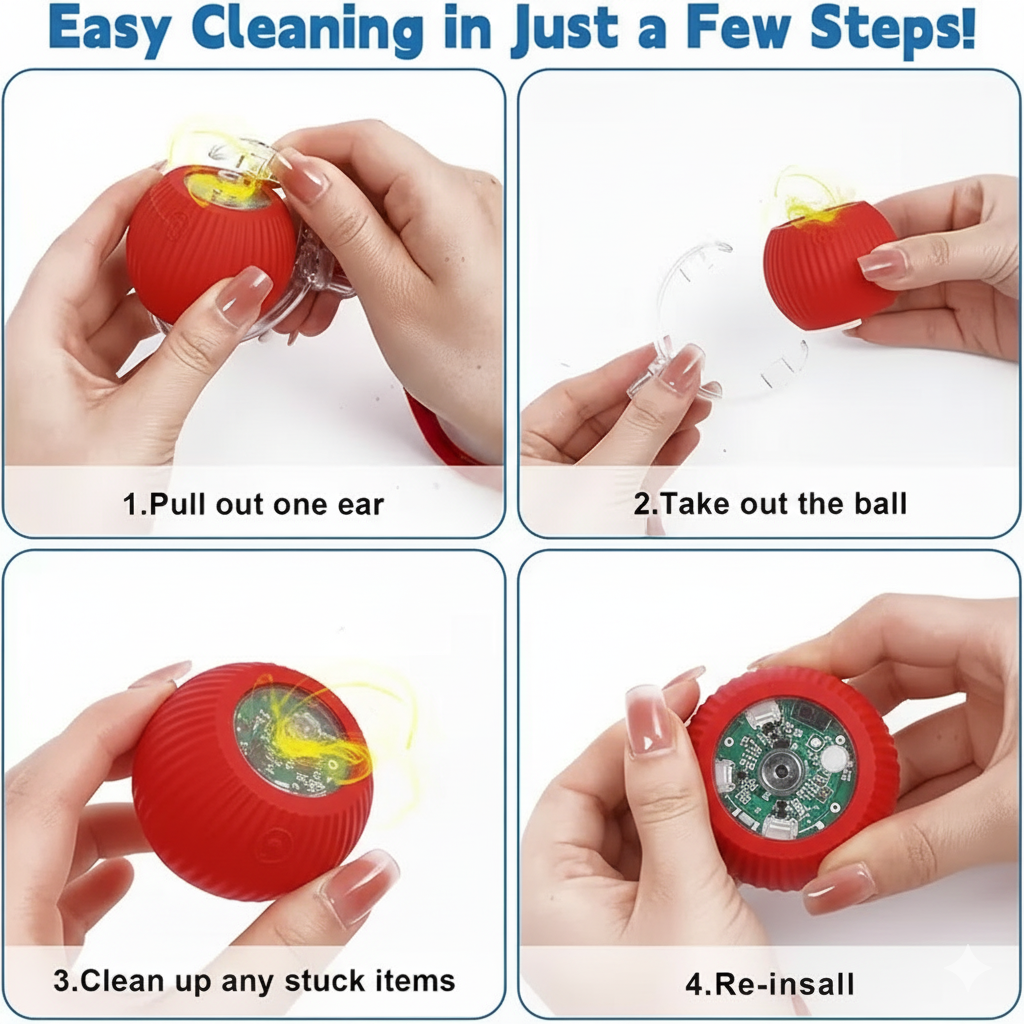 Easy Cleaning in Just a Few Steps!

1.Pull out one ear

2.Take out the ball

3.Clean up any stuck items

4.Re-insall